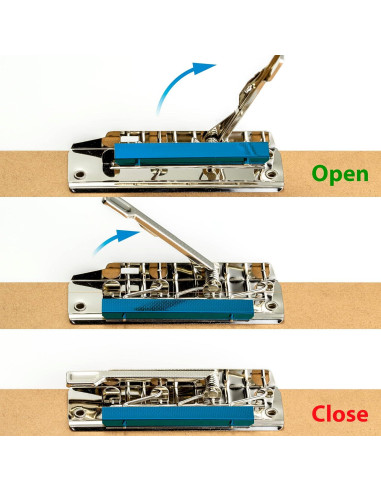 Open

Close