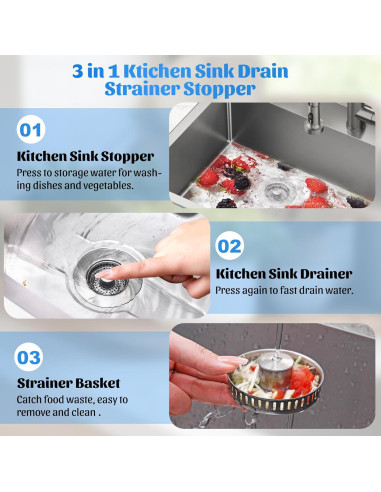 3 in 1 Ktichen Sink Drain Strainer Stopper

01

Kitchen Sink Stopper

Press to storage water for washing dishes and vegetables.

02

Kitchen Sink Drainer

Press again to fast drain water.

03

Strainer Basket

Catch food waste, easy to remove and clean .