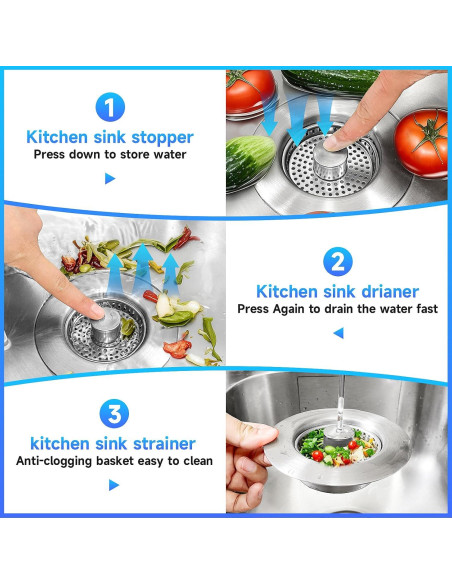 1

Kitchen sink stopper

Press down to store water

2

Kitchen sink drianer

Press Again to drain the water fast

3

kitchen sink strainer

Anti-clogging basket easy to clean