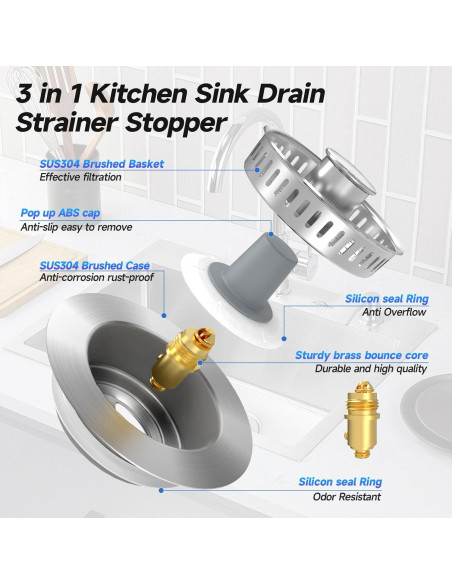 3 in 1 Kitchen Sink Drain Strainer Stopper

SUS304 Brushed Basket
Effective filtration

Pop up ABS cap
Anti-slip easy to remove

SUS304 Brushed Case
Anti-corrosion rust-proof

Silicon seal Ring
Anti Overflow

Sturdy brass bounce core
Durable and high quality

Silicon seal Ring
Odor Resistant