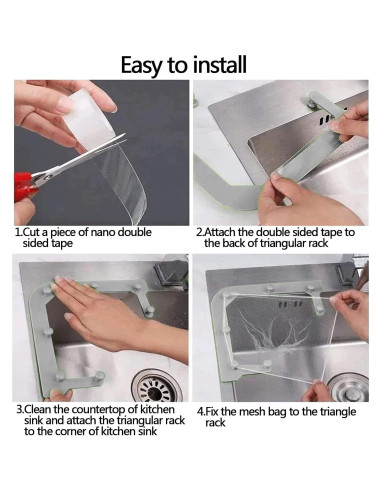 Easy to install

1.Cut a piece of nano double sided tape

2.Attach the double sided tape to the back of triangular rack

3.Clean the countertop of kitchen sink and attach the triangular rack to the corner of kitchen sink

4.Fix the mesh bag to the triangle rack