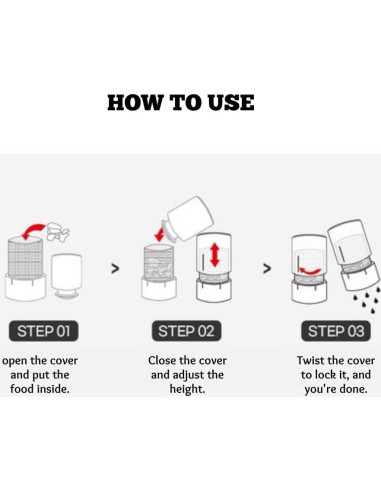 HOW TO USE

>

>

STEP 01

open the cover and put the food inside.

STEP 02

Close the cover and adjust the height.

STEP 03

Twist the cover to lock it, and you're done.