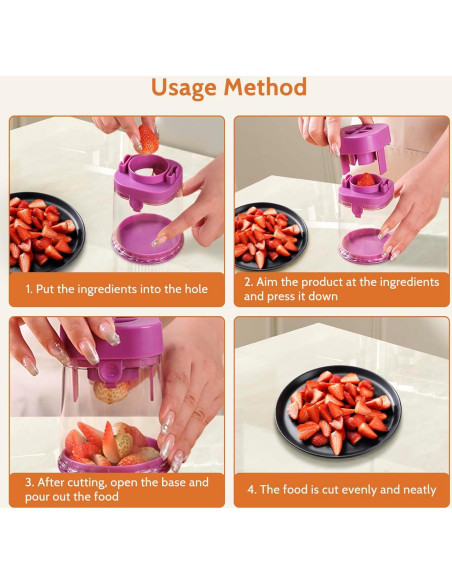 Usage Method

1. Put the ingredients into the hole

2. Aim the product at the ingredients and press it down

3. After cutting, open the base and pour out the food

4. The food is cut evenly and neatly