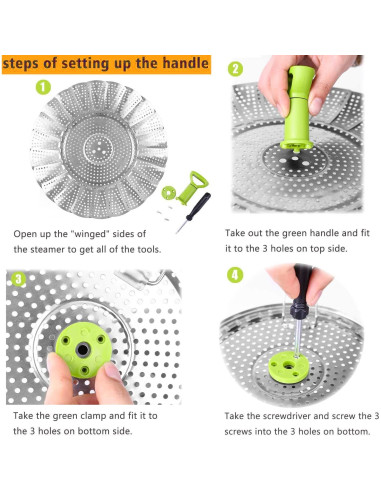 steps of setting up the handle

1

Open up the "winged" sides of the steamer to get all of the tools.

2

Take out the green handle and fit it to the 3 holes on top side.

3

Take the green clamp and fit it to the 3 holes on bottom side.

4

Take the screwdriver and screw the 3 screws into the 3 holes on bottom.