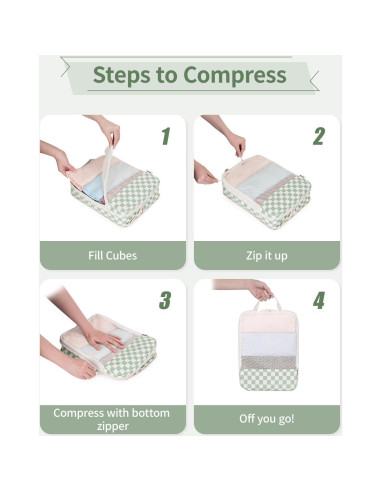 Steps to Compress

1

Fill Cubes

2

Zip it up

3

Compress with bottom zipper

4

Off you go!