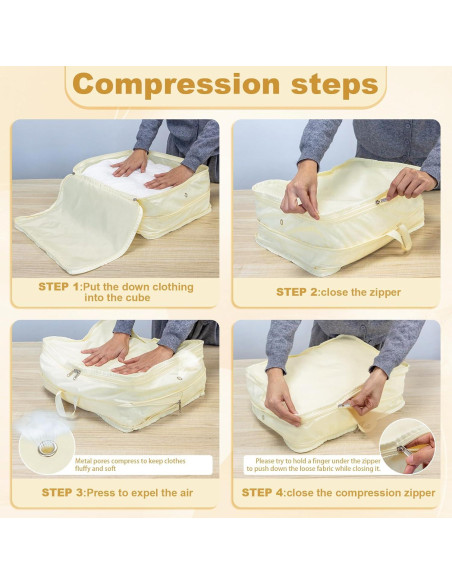 Compression steps

STEP 1:Put the down clothing into the cube

STEP 2:close the zipper

Metal pores compress to keep clothes fluffy and soft

STEP 3:Press to expel the air

Please try to hold a finger under the zipper to push down the loose fabric while closing it.

STEP 4:close the compression zipper