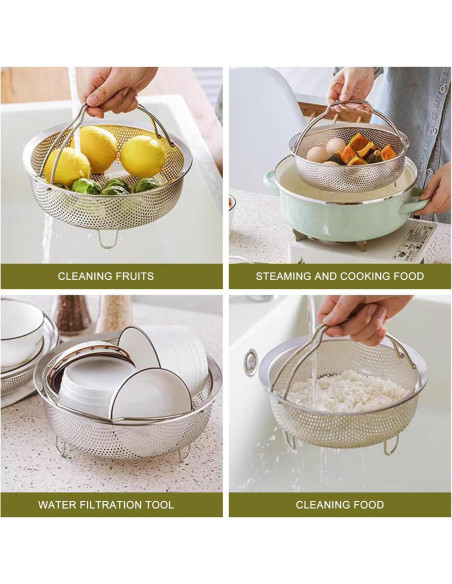 CLEANING FRUITS

STEAMING AND COOKING FOOD

WATER FILTRATION TOOL

CLEANING FOOD