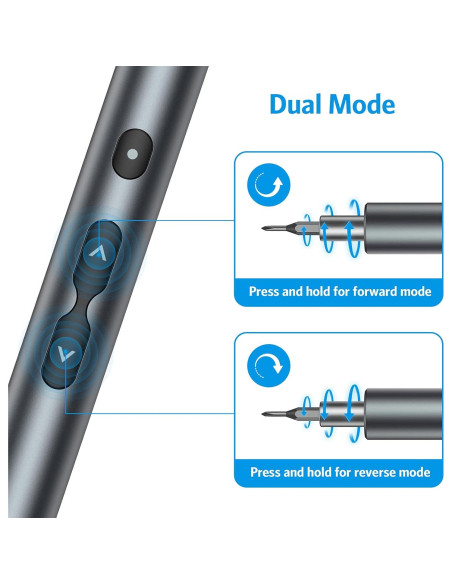 Dual Mode

Press and hold for forward mode

Press and hold for reverse mode