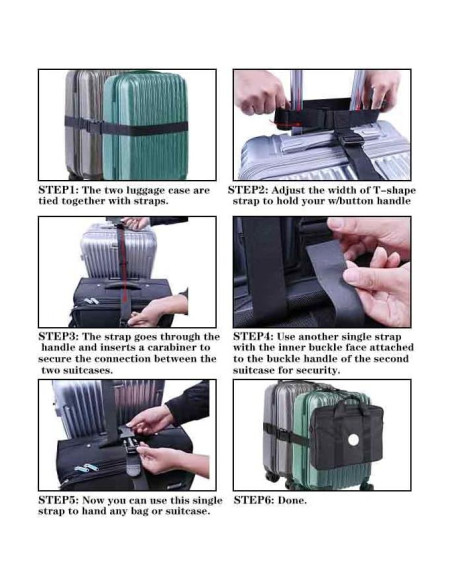 STEP1: The two luggage case are tied together with straps.

STEP2: Adjust the width of T-shape strap to hold your w/button handle

STEP3: The strap goes through the handle and inserts a carabiner to secure the connection between the two suitcases.

STEP4: Use another single strap with the inner buckle face attached to the buckle handle of the second suitcase for security.

STEP5: Now you can use this single strap to hand any bag or suitcase.

STEP6: Done.