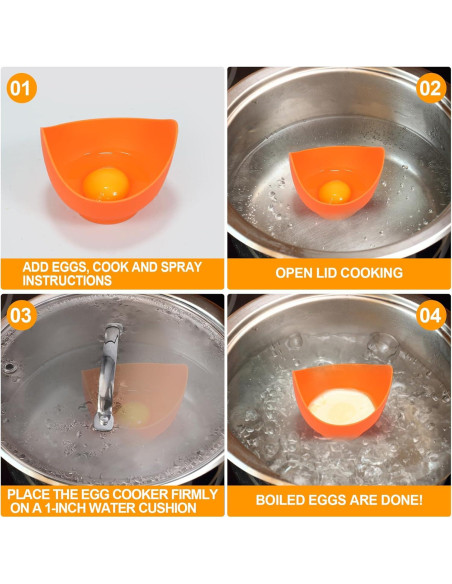 01

ADD EGGS, COOK AND SPRAY INSTRUCTIONS

02

OPEN LID COOKING

03

PLACE THE EGG COOKER FIRMLY ON A 1-INCH WATER CUSHION

04

BOILED EGGS ARE DONE!