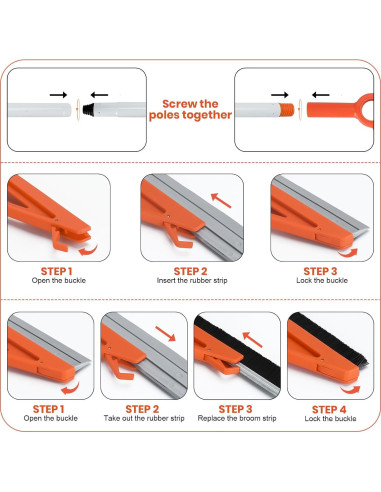 Screw the poles together

STEP 1
Open the buckle

STEP 2
Insert the rubber strip

STEP 3
Lock the buckle

STEP 1
Open the buckle

STEP 2
Take out the rubber strip

STEP 3
Replace the broom strip

STEP 4
Lock the buckle