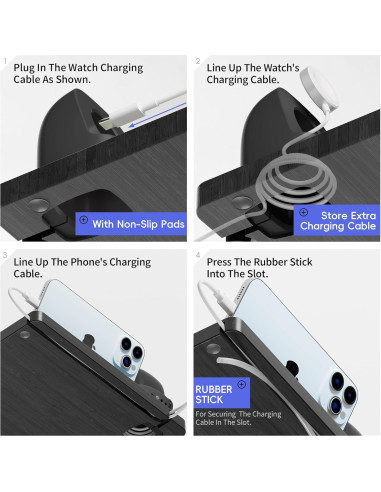 1
Plug In The Watch Charging Cable As Shown.

With Non-Slip Pads

2
Line Up The Watch's Charging Cable.

Store Extra Charging Cable

3
Line Up The Phone's Charging Cable.

4
Press The Rubber Stick Into The Slot.

RUBBER STICK

For Securing The Charging Cable In The Slot.