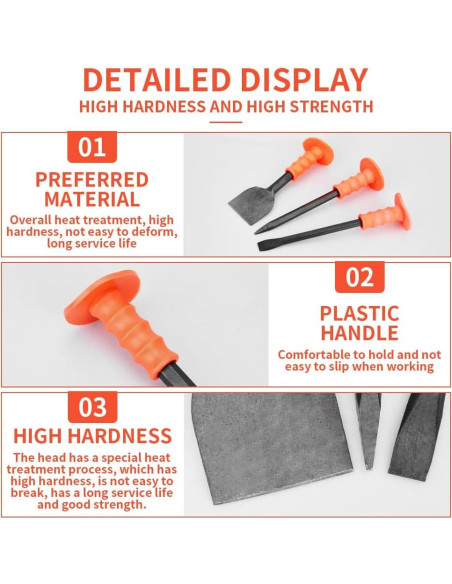 DETAILED DISPLAY

HIGH HARDNESS AND HIGH STRENGTH

01

PREFERRED MATERIAL

Overall heat treatment, high hardness, not easy to deform, long service life

02

PLASTIC HANDLE

Comfortable to hold and not easy to slip when working

03

HIGH HARDNESS

The head has a special heat treatment process, which has high hardness, is not easy to break, has a long service life and good strength.