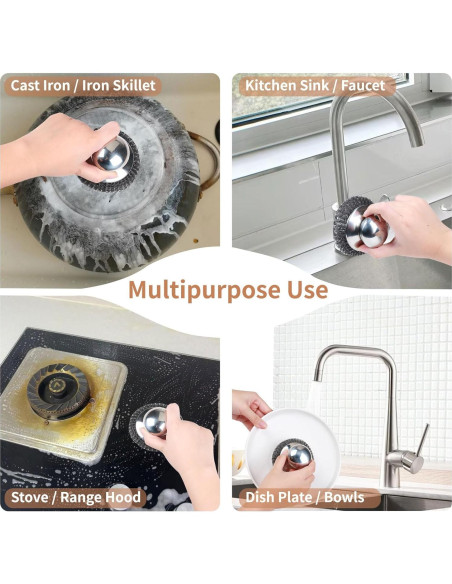 Cast Iron / Iron Skillet

Kitchen Sink / Faucet

Multipurpose Use

Stove / Range Hood

Dish Plate / Bowls