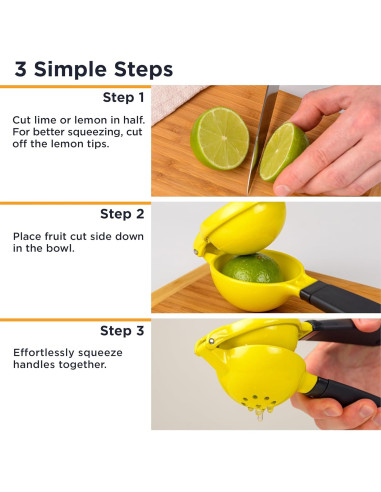 3 Simple Steps

Step 1

Cut lime or lemon in half. For better squeezing, cut off the lemon tips.

Step 2

Place fruit cut side down in the bowl.

Step 3

Effortlessly squeeze handles together.