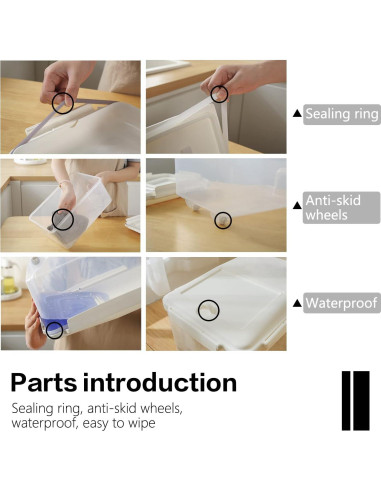 ▲ Sealing ring

▲ Anti-skid wheels

▲ Waterproof

Parts introduction

Sealing ring, anti-skid wheels, waterproof, easy to wipe