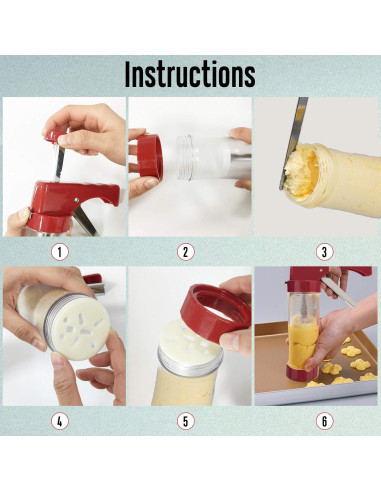 Instructions

1

2

3

4

5

6