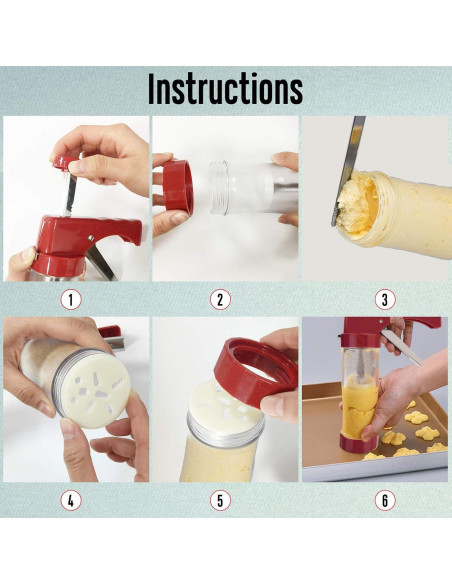 Instructions

1

2

3

4

5

6