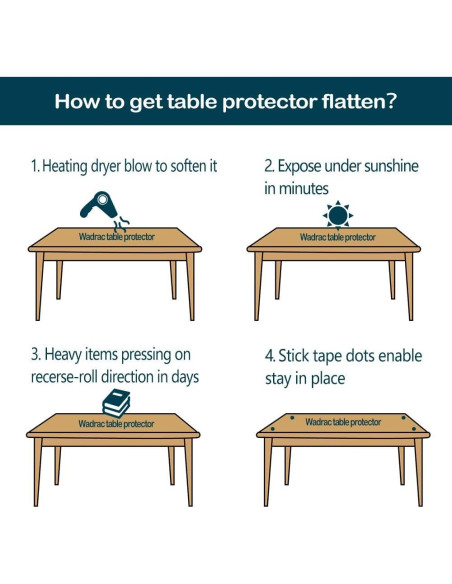 How to get table protector flatten?

1. Heating dryer blow to soften it

Wadrac table protector

2. Expose under sunshine in minutes

Wadrac table protector

3. Heavy items pressing on recerse-roll direction in days

Wadrac table protector

4. Stick tape dots enable stay in place

Wadrac table protector