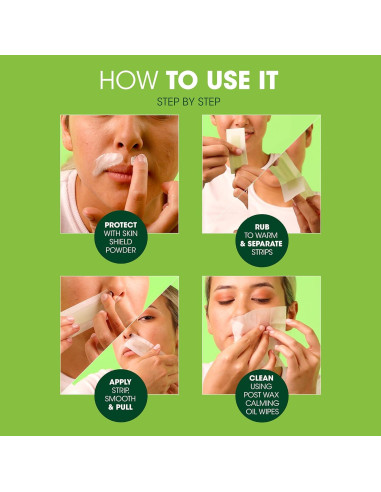 HOW TO USE IT

STEP BY STEP

PROTECT WITH SKIN SHIELD POWDER

RUB TO WARM & SEPARATE STRIPS

APPLY STRIP, SMOOTH & PULL

CLEAN USING POST WAX CALMING OIL WIPES