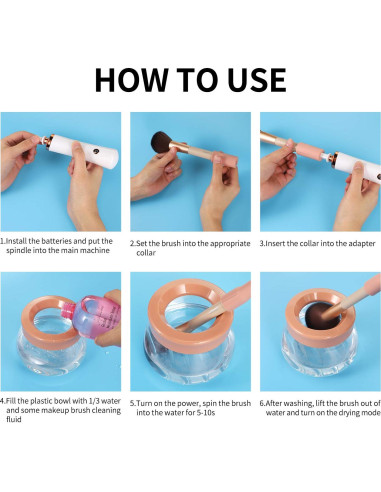 HOW TO USE

1.Install the batteries and put the spindle into the main machine

2.Set the brush into the appropriate collar

3.Insert the collar into the adapter

4.Fill the plastic bowl with 1/3 water and some makeup brush cleaning fluid

5.Turn on the power, spin the brush into the water for 5-10s

6.After washing, lift the brush out of water and turn on the drying mode