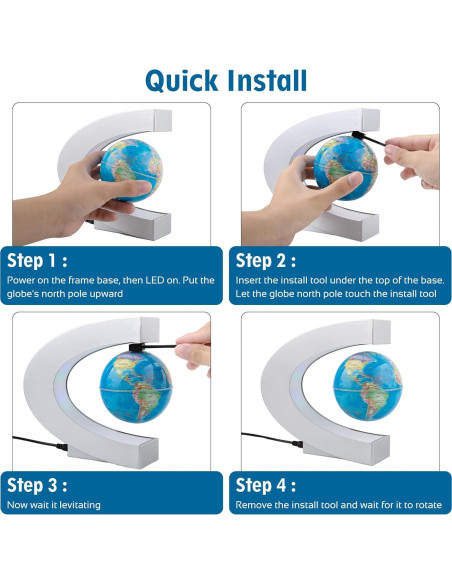 Quick Install

Step 1 :
Power on the frame base, then LED on. Put the globe's north pole upward

Step 2 :
Insert the install tool under the top of the base. Let the globe north pole touch the install tool

Step 3 :
Now wait it levitating

Step 4 :
Remove the install tool and wait for it to rotate