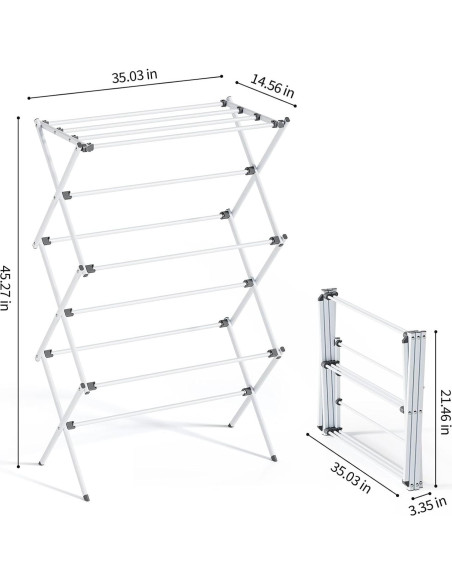 35.03 in

14.56 in

45.27 in

21.46 in

35.03 in

3.35 in