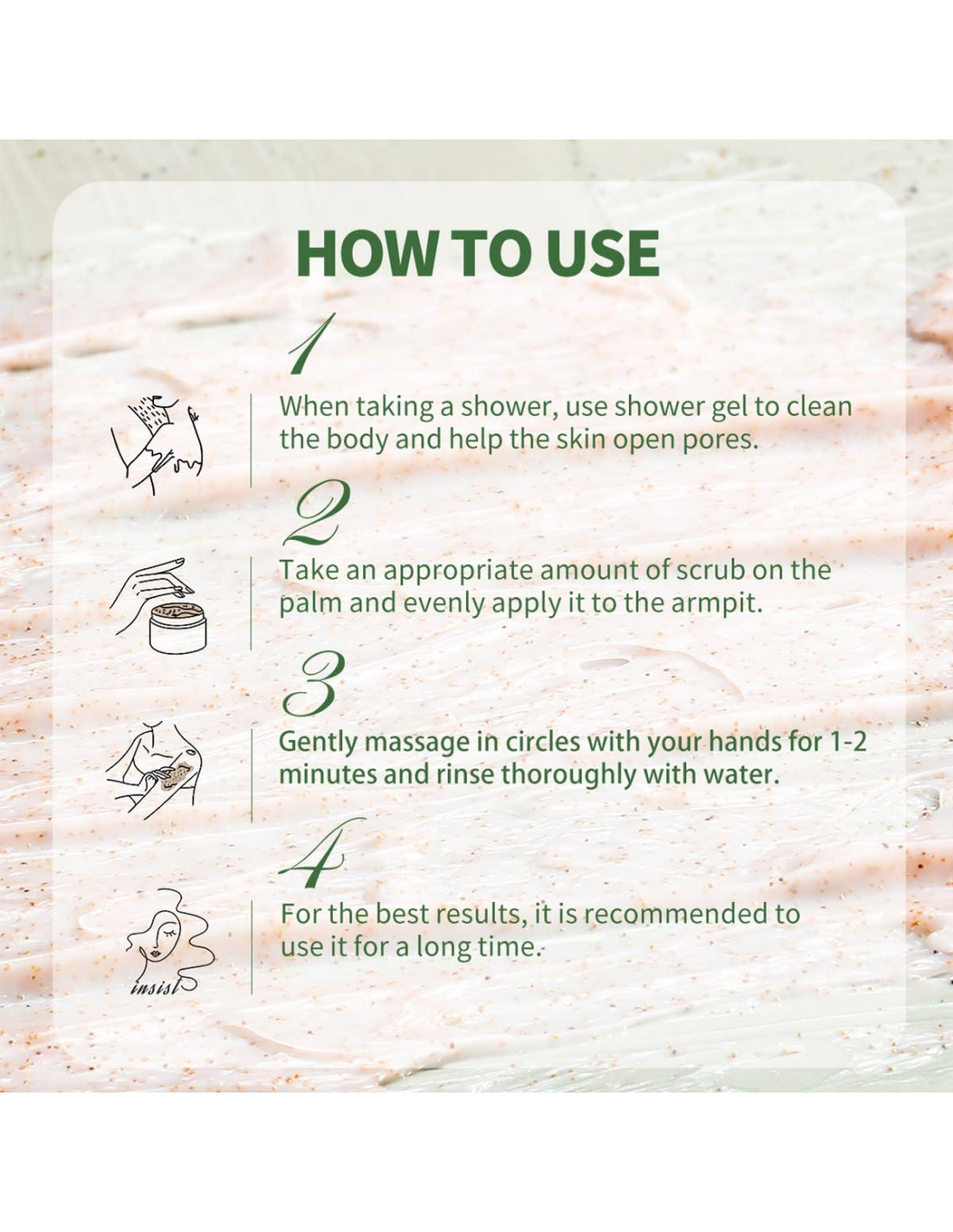 HOW TO USE

1

When taking a shower, use shower gel to clean the body and help the skin open pores.

2

Take an appropriate amount of scrub on the palm and evenly apply it to the armpit.

3

Gently massage in circles with your hands for 1-2 minutes and rinse thoroughly with water.

4

insist

For the best results, it is recommended to use it for a long time.