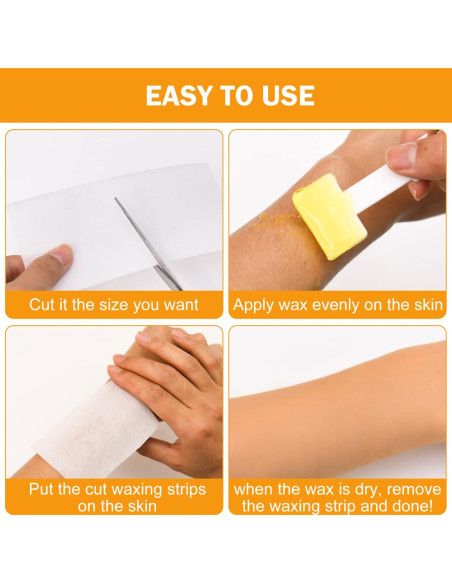 EASY TO USE

Cut it the size you want

Apply wax evenly on the skin

Put the cut waxing strips on the skin

when the wax is dry, remove the waxing strip and done!