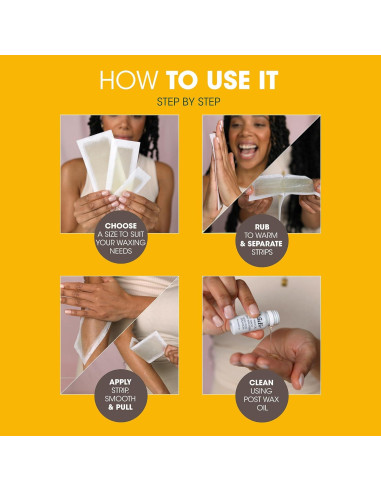 HOW TO USE IT

STEP BY STEP

CHOOSE A SIZE TO SUIT YOUR WAXING NEEDS

RUB TO WARM & SEPARATE STRIPS

APPLY STRIP, SMOOTH & PULL

CLEAN USING POST WAX OIL