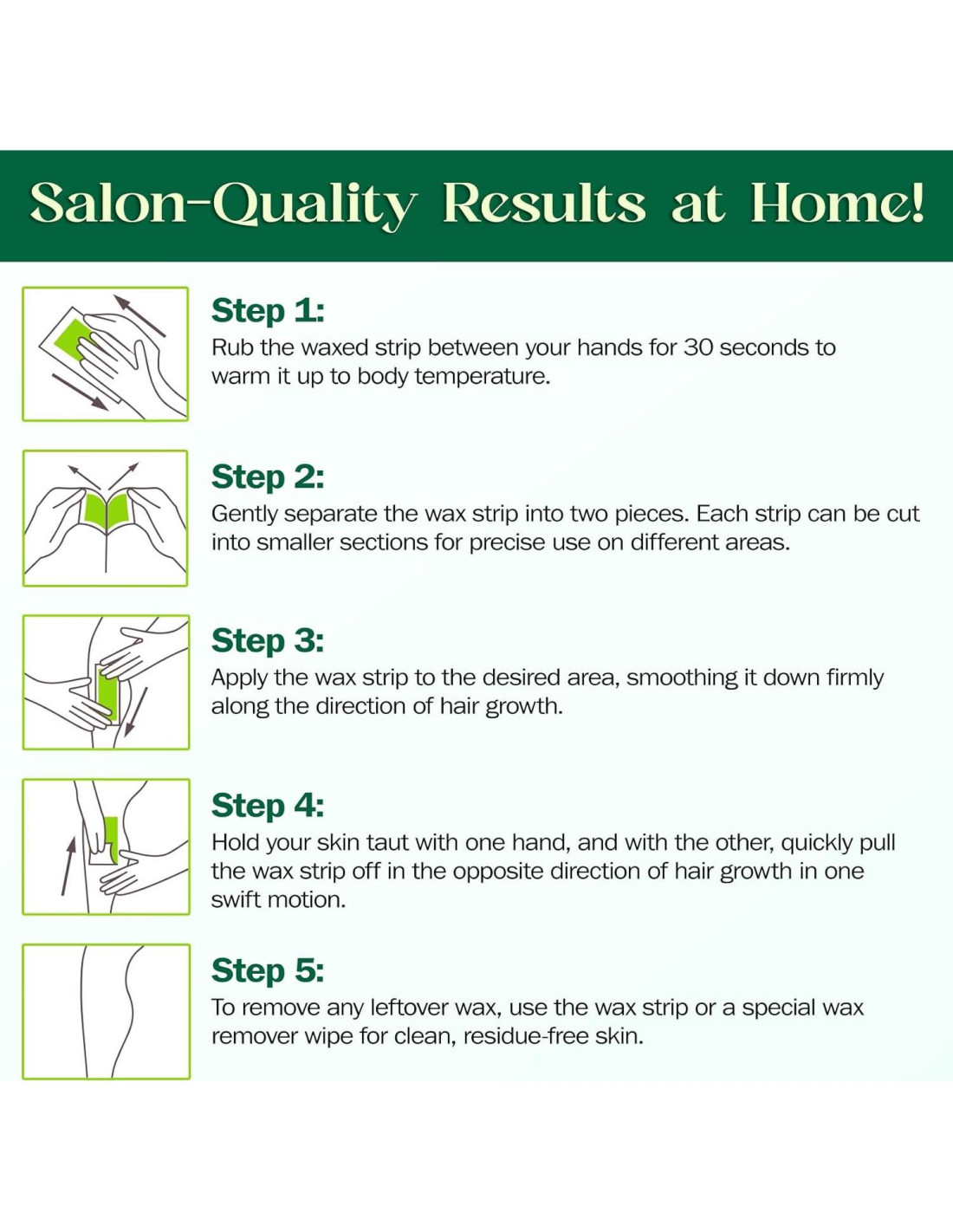 Salon-Quality Results at Home!

Step 1:
Rub the waxed strip between your hands for 30 seconds to warm it up to body temperature.

Step 2:
Gently separate the wax strip into two pieces. Each strip can be cut into smaller sections for precise use on different areas.

Step 3:
Apply the wax strip to the desired area, smoothing it down firmly along the direction of hair growth.

Step 4:
Hold your skin taut with one hand, and with the other, quickly pull the wax strip off in the opposite direction of hair growth in one swift motion.

Step 5:
To remove any leftover wax, use the wax strip or a special wax remover wipe for clean, residue-free skin.