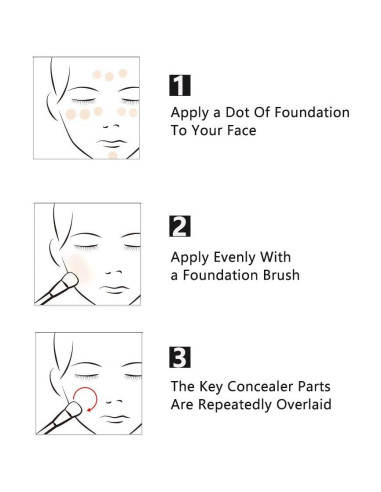 1

Apply a Dot Of Foundation To Your Face

2

Apply Evenly With a Foundation Brush

3

The Key Concealer Parts Are Repeatedly Overlaid