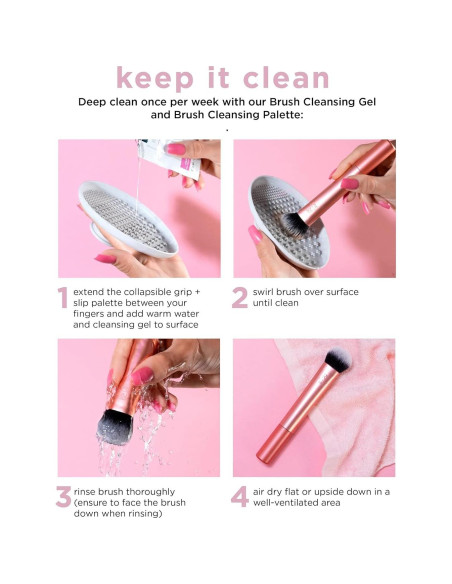 keep it clean

Deep clean once per week with our Brush Cleansing Gel and Brush Cleansing Palette:

1 extend the collapsible grip + slip palette between your fingers and add warm water and cleansing gel to surface

2 swirl brush over surface until clean

3 rinse brush thoroughly (ensure to face the brush down when rinsing)

4 air dry flat or upside down in a well-ventilated area