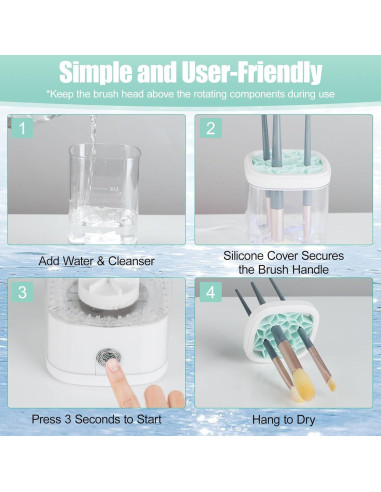 Simple and User-Friendly

*Keep the brush head above the rotating components during use

1

MAX

Add Water & Cleanser

2

Silicone Cover Secures the Brush Handle

3

Press 3 Seconds to Start

4

Hang to Dry