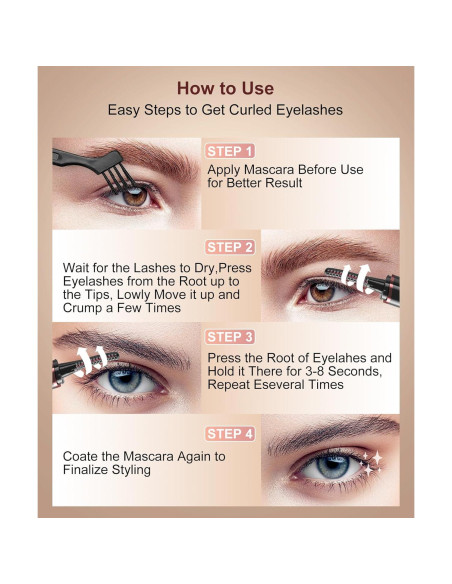 How to Use
Easy Steps to Get Curled Eyelashes

STEP 1
Apply Mascara Before Use for Better Result

STEP 2
Wait for the Lashes to Dry,Press Eyelashes from the Root up to the Tips, Lowly Move it up and Crump a Few Times

STEP 3
Press the Root of Eyelahes and Hold it There for 3-8 Seconds, Repeat Eseveral Times

STEP 4
Coate the Mascara Again to Finalize Styling