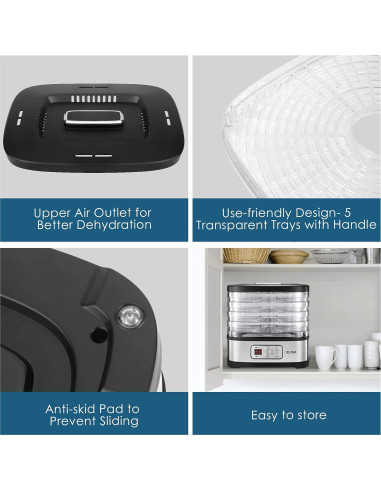 Upper Air Outlet for Better Dehydration

Use-friendly Design- 5 Transparent Trays with Handle

Anti-skid Pad to Prevent Sliding

Easy to store