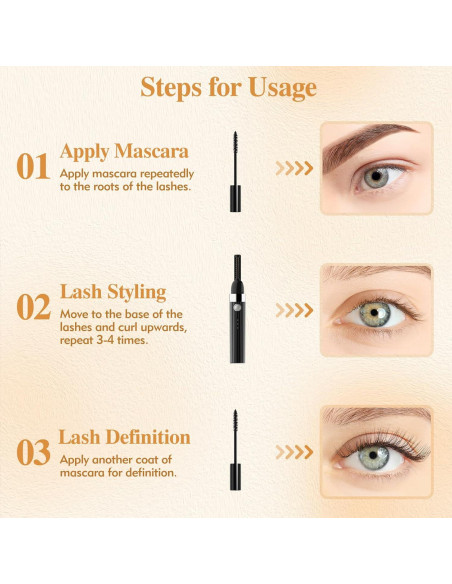 Steps for Usage

01 Apply Mascara
Apply mascara repeatedly to the roots of the lashes.

02 Lash Styling
Move to the base of the lashes and curl upwards, repeat 3-4 times.

03 Lash Definition
Apply another coat of mascara for definition.