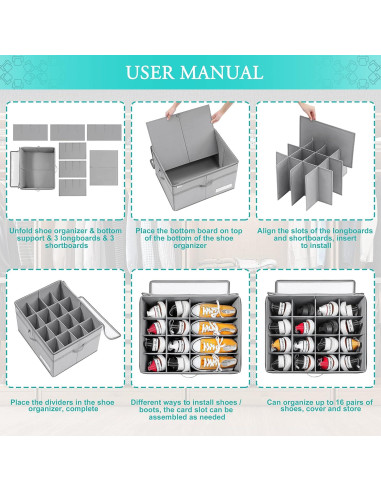 USER MANUAL

Unfold shoe organizer & bottom support & 3 longboards & 3 shortboards

Place the bottom board on top of the bottom of the shoe organizer

Align the slots of the longboards and shortboards, insert to install

Place the dividers in the shoe organizer, complete

Different ways to install shoes / boots, the card slot can be assembled as needed

Can organize up to 16 pairs of shoes, cover and store