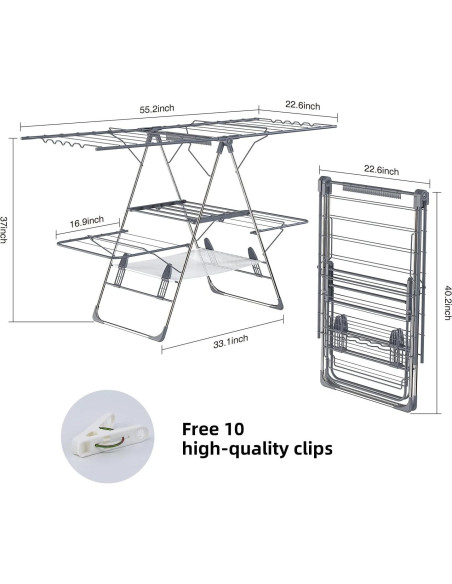 55.2inch

22.6inch

37inch

16.9inch

33.1inch

22.6inch

40.2inch

Free 10
high-quality clips