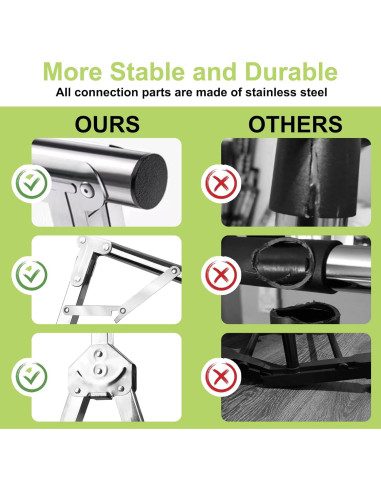 More Stable and Durable
All connection parts are made of stainless steel

OURS

OTHERS