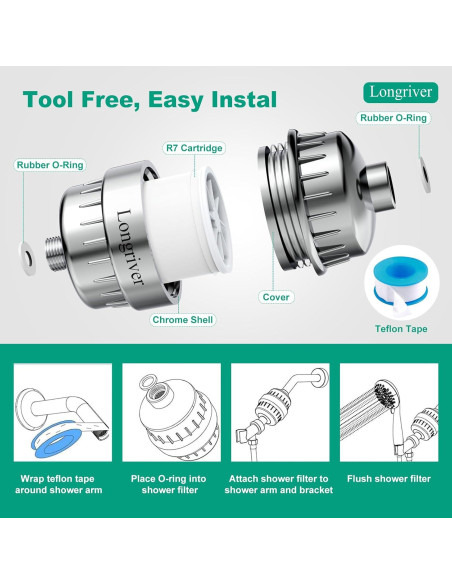 Tool Free, Easy Instal

Longriver

Rubber O-Ring

R7 Cartridge

Rubber O-Ring

Longriver

Cover

Chrome Shell

Teflon Tape

Wrap teflon tape around shower arm

Place O-ring into shower filter

Attach shower filter to shower arm and bracket

Flush shower filter