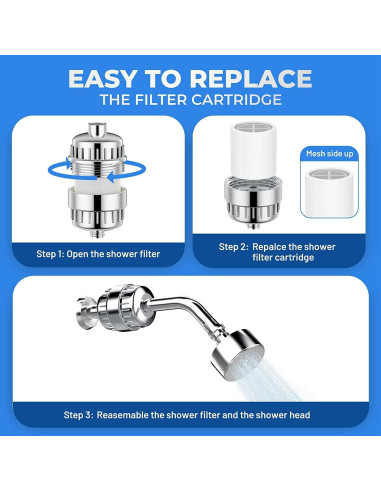 EASY TO REPLACE
THE FILTER CARTRIDGE

Step 1: Open the shower filter

Mesh side up

Step 2: Repalce the shower filter cartridge

Step 3: Reasemable the shower filter and the shower head