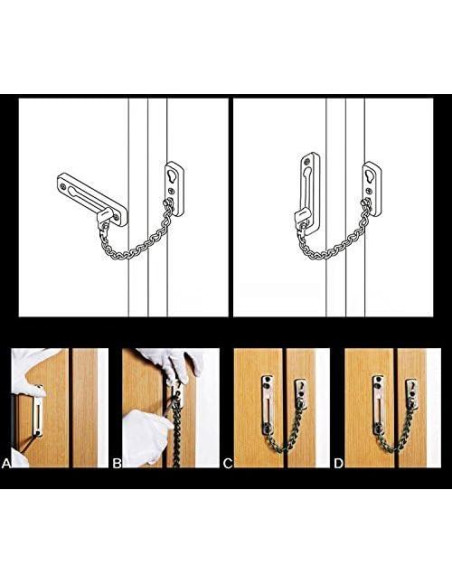 A

B

C

D