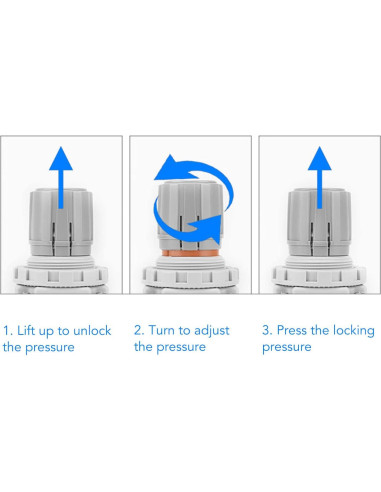 1. Lift up to unlock the pressure

2. Turn to adjust the pressure

3. Press the locking pressure