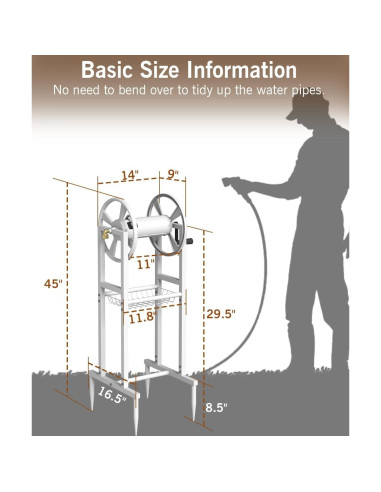 Basic Size Information

No need to bend over to tidy up the water pipes.

14"

9"

11"

45"

11.8"

29.5"

16.5"

8.5"