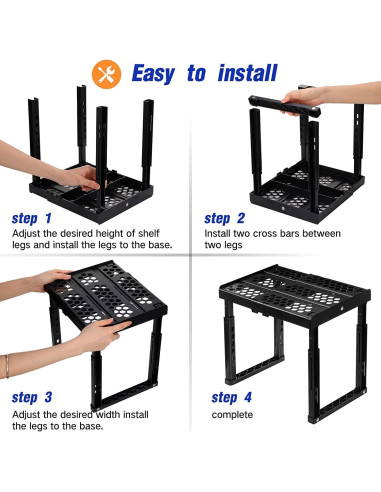 Easy to install

step 1
Adjust the desired height of shelf legs and install the legs to the base.

step 2
Install two cross bars between two legs

step 3
Adjust the desired width install the legs to the base.

step 4
complete