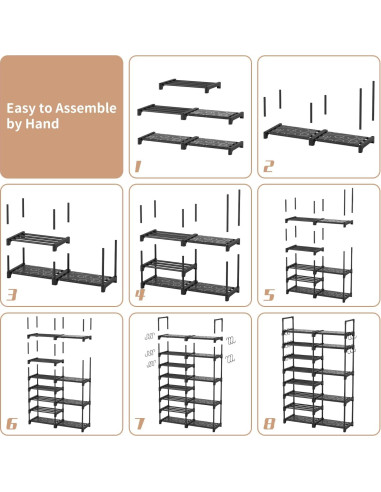 Easy to Assemble by Hand

1

2

3

4

5

6

7

8