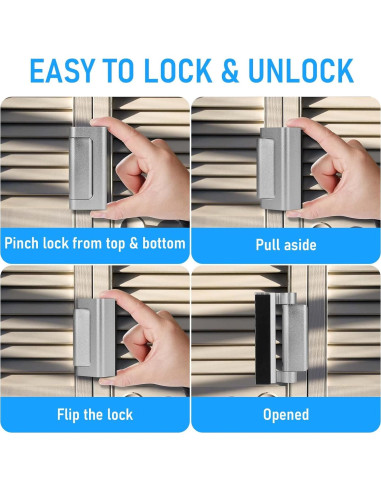 EASY TO LOCK & UNLOCK

Pinch lock from top & bottom

Pull aside

Flip the lock

Opened