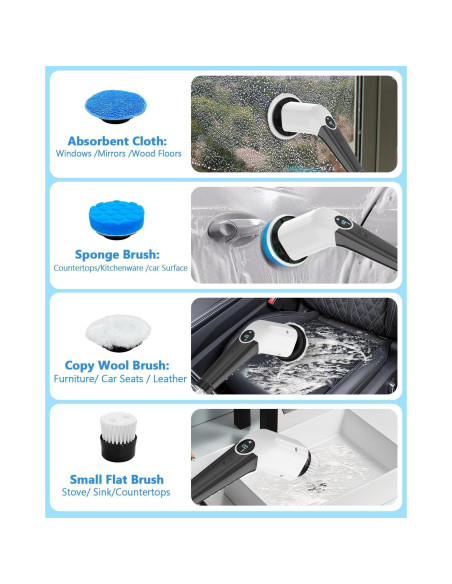 Absorbent Cloth:
Windows /Mirrors /Wood Floors

Sponge Brush:
Countertops/Kitchenware /car Surface

Copy Wool Brush:
Furniture/ Car Seats / Leather

Small Flat Brush
Stove/ Sink/Countertops