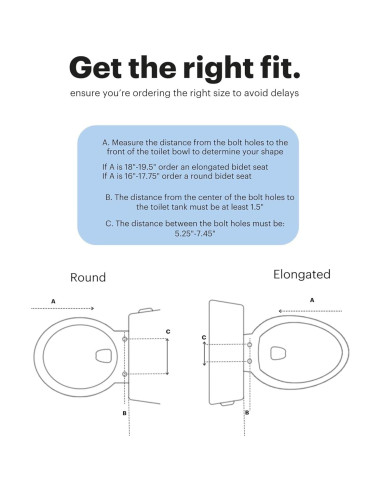 Get the right fit.

ensure you're ordering the right size to avoid delays

A. Measure the distance from the bolt holes to the front of the toilet bowl to determine your shape

If A is 18"-19.5" order an elongated bidet seat
If A is 16"-17.75" order a round bidet seat

B. The distance from the center of the bolt holes to the toilet tank must be at least 1.5"

C. The distance between the bolt holes must be: 5.25"-7.45"

Round

A

C

B

Elongated

A

C

B